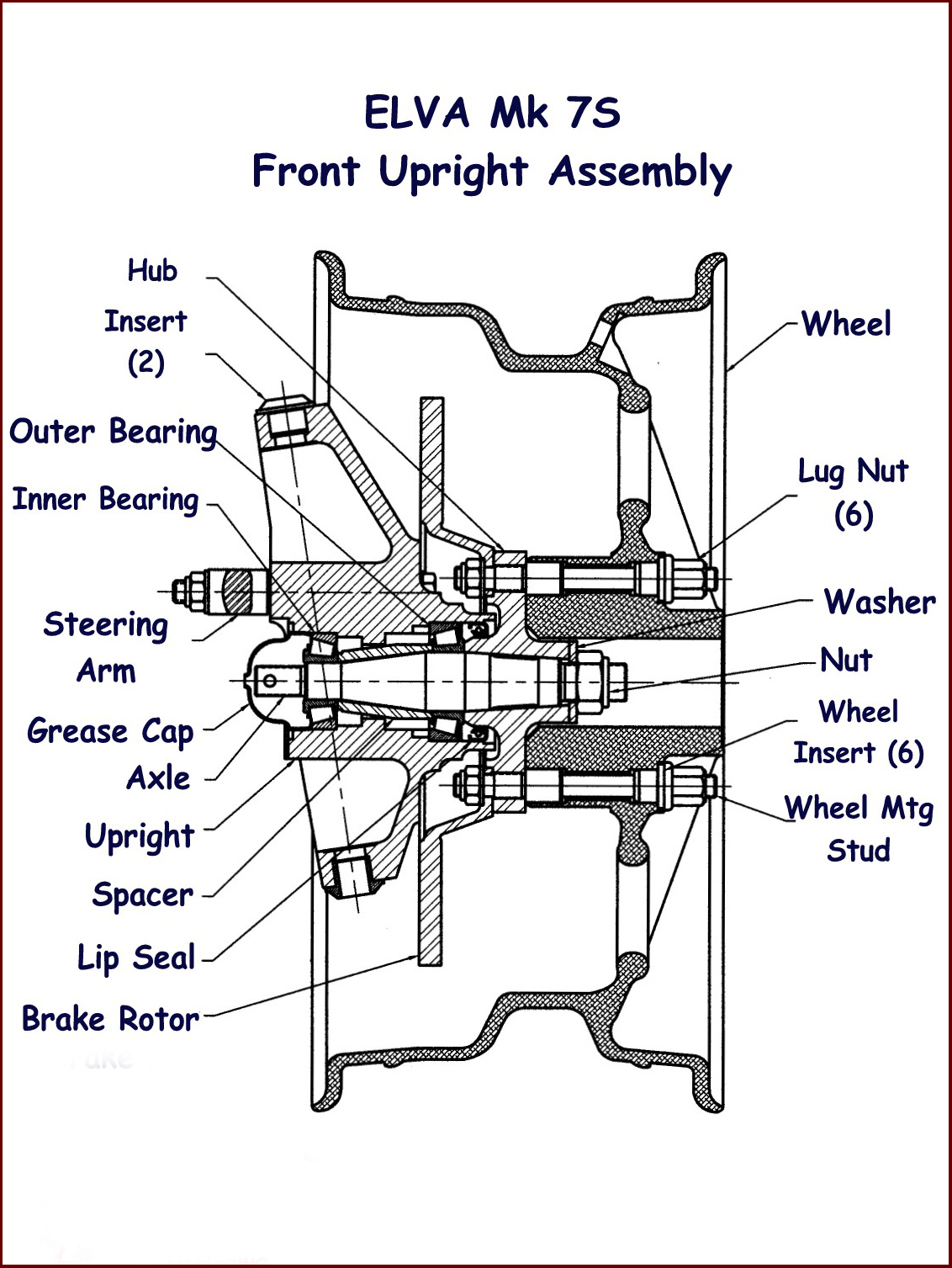 ELVA Mk 7S
Front Upright Assembly

Hub

Insert
(2)

Outer Bearing

Inner Bearing

Steering
Arm

Grease Cap

Axle

Upright

Spacer

Lip Seal

Brake Rotor

Wheel

Lug Nut
(6)

Washer

Nut

Wheel
Insert (6)

Wheel Mtg
Stud